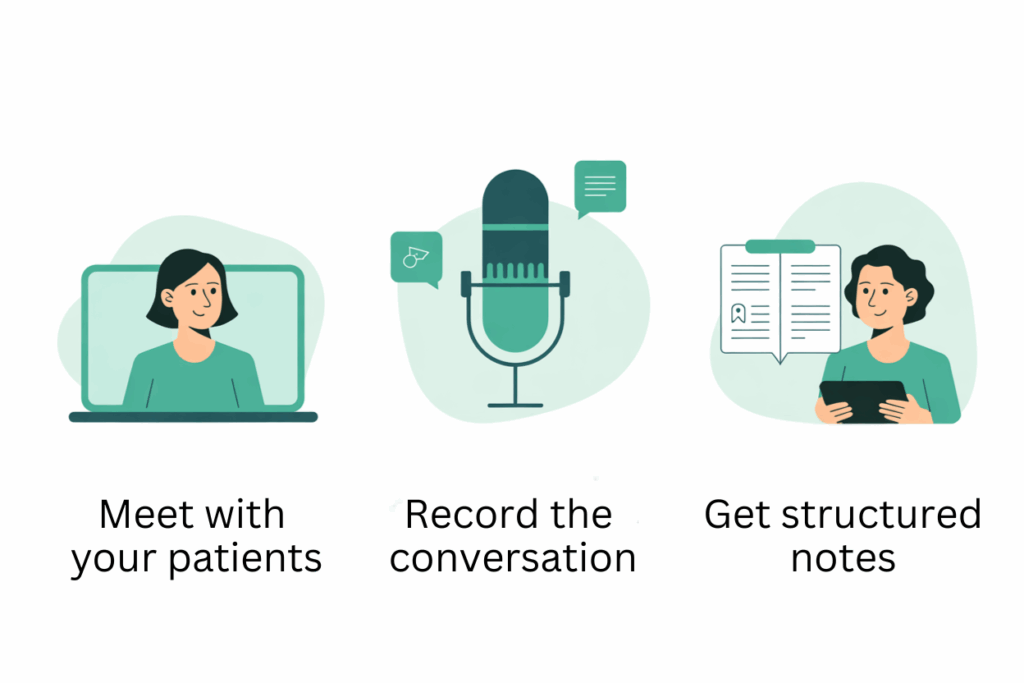 Meet with your patients

Record the conversation

Get structured notes